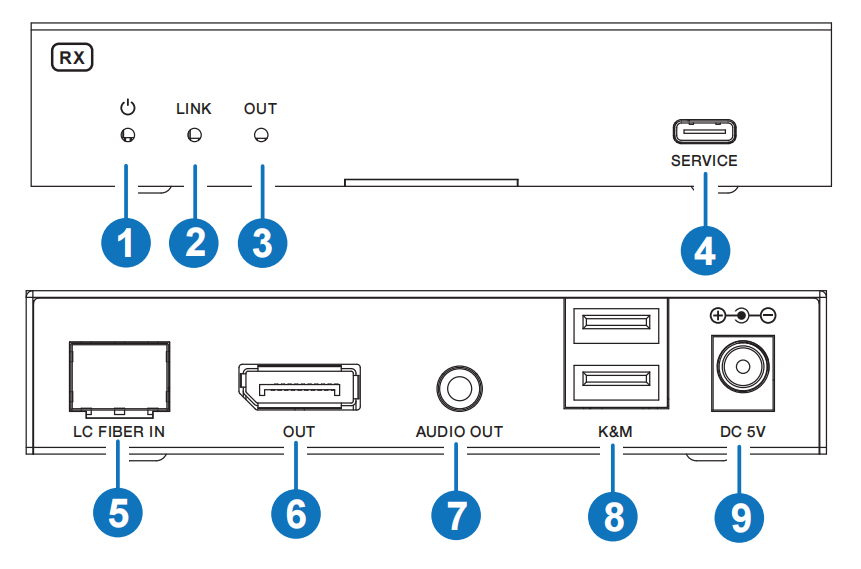 RX

LINK

OUT

SERVICE

1 2 3 4

LC FIBER IN

OUT

AUDIO OUT

K&M

DC 5V

5 6 7 8 9