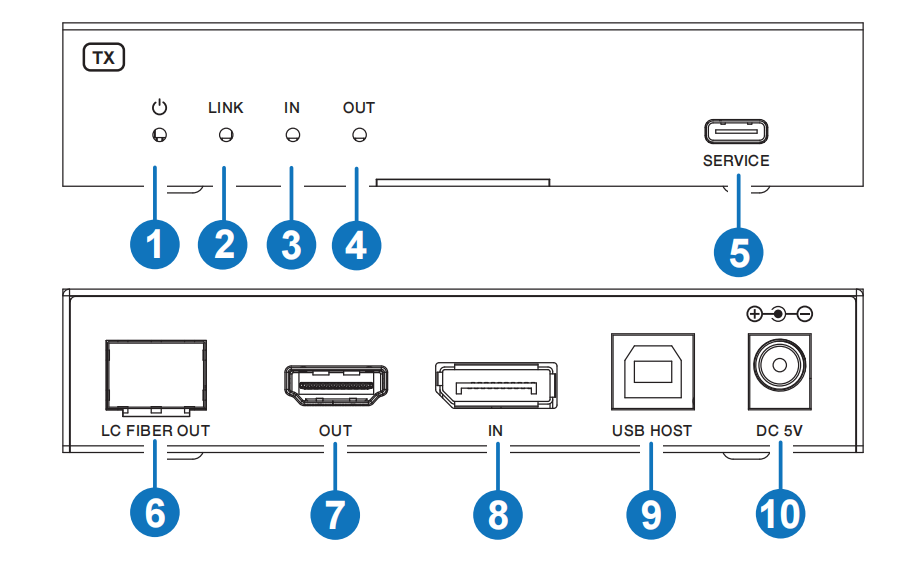 TX

LINK IN OUT

SERVICE

1 2 3 4 5

LC FIBER OUT OUT IN USB HOST DC 5V

6 7 8 9 10